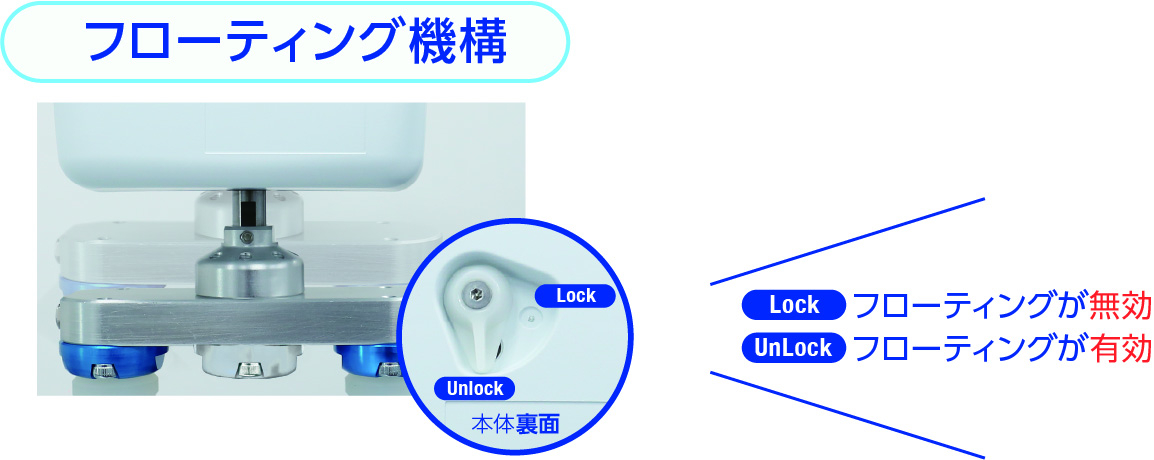 フローティング機構

Lock

Unlock

本体裏面

Lock フローティングが無効

UnLock フローティングが有効